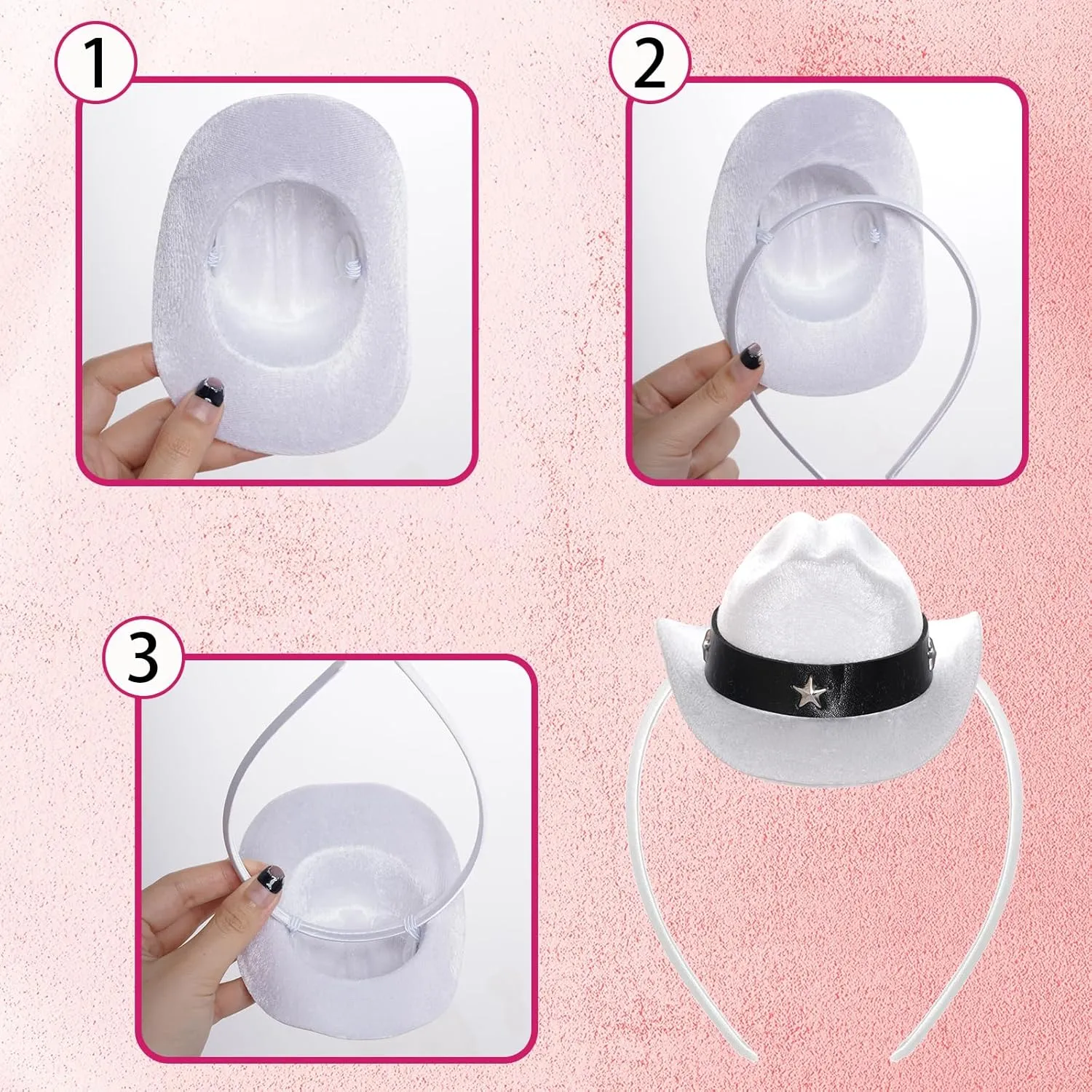 1

2

3