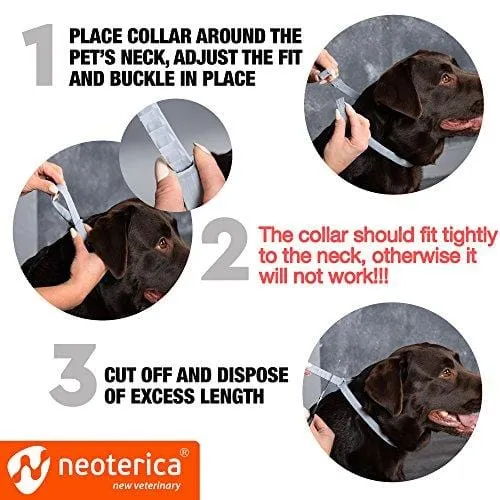 1 PLACE COLLAR AROUND THE PET'S NECK, ADJUST THE FIT AND BUCKLE IN PLACE

2 The collar should fit tightly to the neck, otherwise it will not work!!!

3 CUT OFF AND DISPOSE OF EXCESS LENGTH

neoterica®
new veterinary