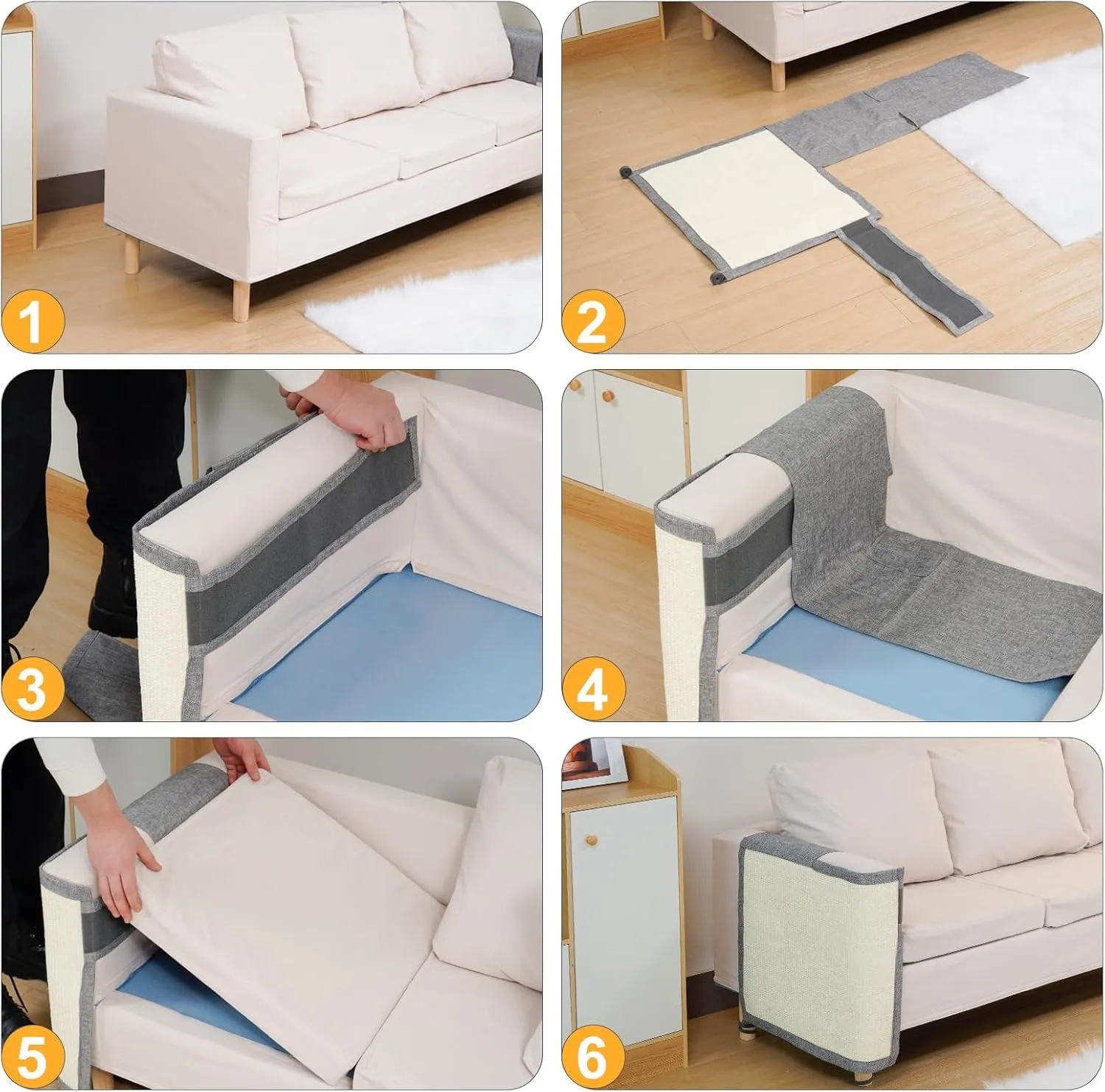 1
2
3
4
5
6